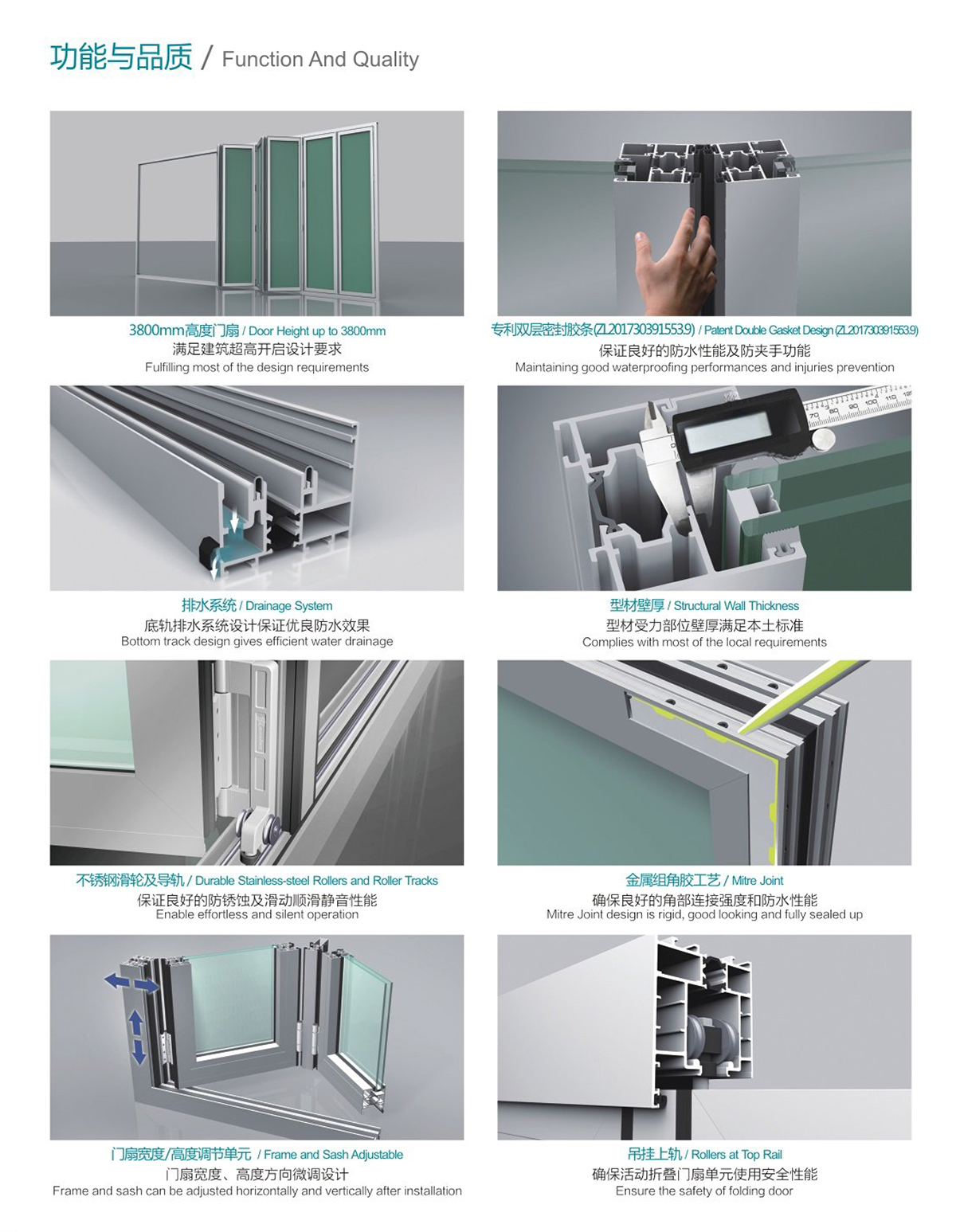 功能与品质 / Function And Quality

3800mm高度门扇 / Door Height up to 3800mm
满足建筑超高开启设计要求
Fulfilling most of the design requirements

专利双层密封胶条(ZL201730391553.9) / Patent Double Gasket Design (ZL201730391553.9)
保证良好的防水性能及防夹手功能
Maintaining good waterproofing performances and injuries prevention

排水系统 / Drainage System
底轨排水系统设计保证优良防水效果
Bottom track design gives efficient water drainage

70 80 90 100 110 120

型材壁厚 / Structural Wall Thickness
型材受力部位壁厚满足本土标准
Complies with most of the local requirements

不锈钢滑轮及导轨 / Durable Stainless-steel Rollers and Roller Tracks
保证良好的防锈蚀及滑动顺滑静音性能
Enable effortless and silent operation

金属组角胶工艺 / Mitre Joint
确保良好的角部连接强度和防水性能
Mitre Joint design is rigid, good looking and fully sealed up

门扇宽度/高度调节单元 / Frame and Sash Adjustable
门扇宽度、高度方向微调设计
Frame and sash can be adjusted horizontally and vertically after installation

吊挂上轨 / Rollers at Top Rail
确保活动折叠门扇单元使用安全性能
Ensure the safety of folding door