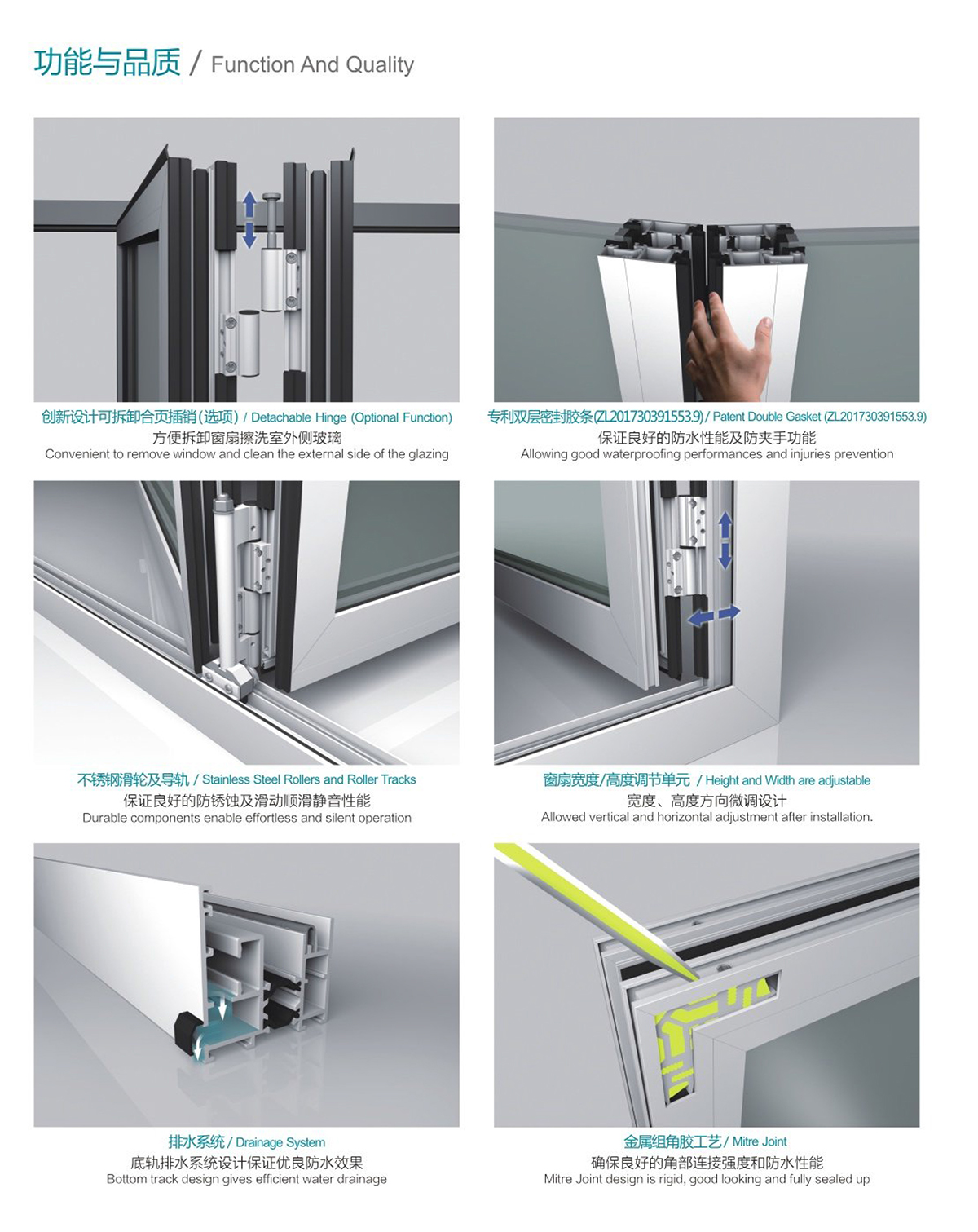 功能与品质 / Function And Quality

创新设计可拆卸合页插销(选项) / Detachable Hinge (Optional Function)
方便拆卸窗扇擦洗室外侧玻璃
Convenient to remove window and clean the external side of the glazing

专利双层密封胶条(ZL201730391553.9) / Patent Double Gasket (ZL201730391553.9)
保证良好的防水性能及防夹手功能
Allowing good waterproofing performances and injuries prevention

不锈钢滑轮及导轨 / Stainless Steel Rollers and Roller Tracks
保证良好的防锈蚀及滑动顺滑静音性能
Durable components enable effortless and silent operation

窗扇宽度/高度调节单元 / Height and Width are adjustable
宽度、高度方向微调设计
Allowed vertical and horizontal adjustment after installation.

排水系统 / Drainage System
底轨排水系统设计保证优良防水效果
Bottom track design gives efficient water drainage

金属组角胶工艺 / Mitre Joint
确保良好的角部连接强度和防水性能
Mitre Joint design is rigid, good looking and fully sealed up